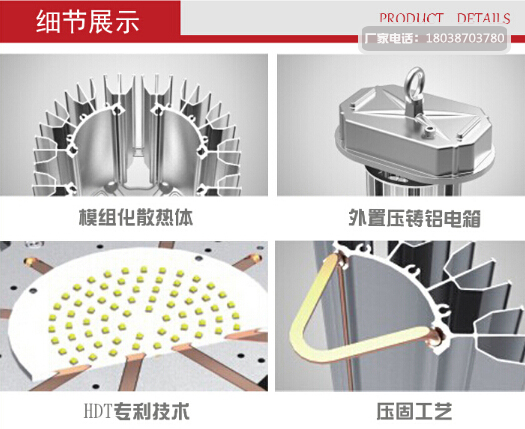 细节展示

PRODUCT DETAILS

厂家电话：18038703780

模组化散热体

外置压铸铝电箱

HDT专利技术

压固工艺