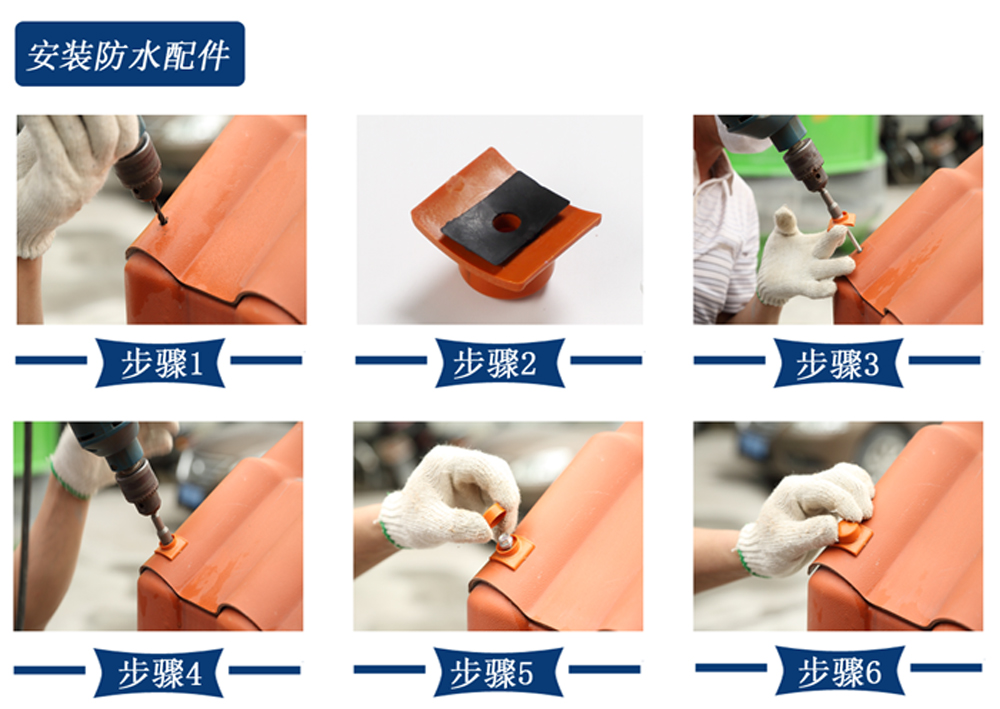 安装防水配件

步骤1

步骤2

步骤3

步骤4

步骤5

步骤6