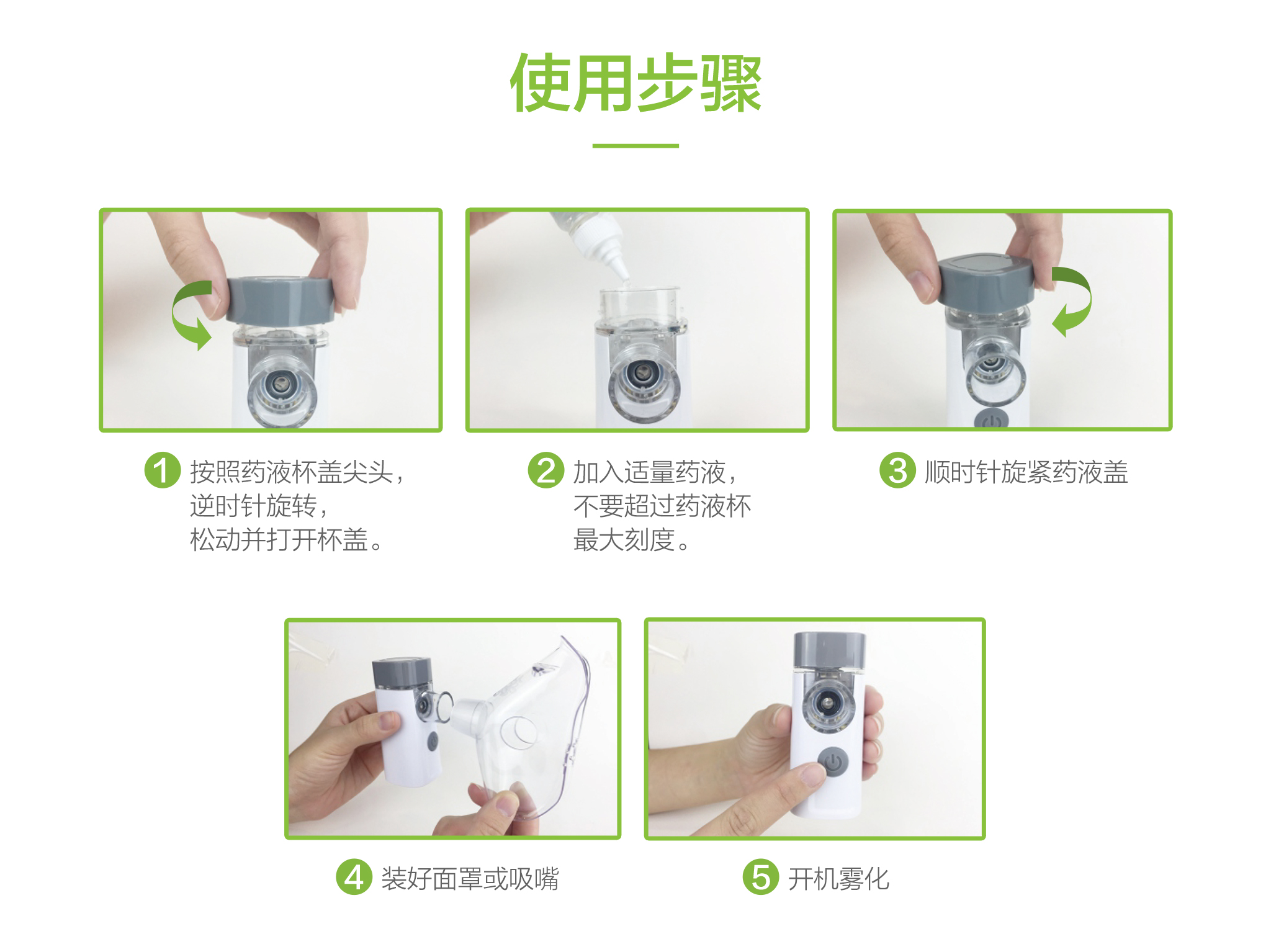 使用步骤

1 按照药液杯盖尖头，逆时针旋转，松动并打开杯盖。

2 加入适量药液，不要超过药液杯最大刻度。

3 顺时针旋紧药液盖

4 装好面罩或吸嘴

5 开机雾化