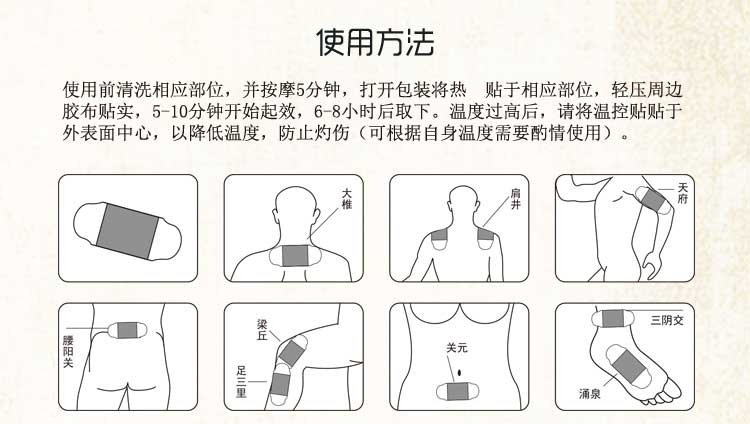 使用方法

使用前清洗相应部位，并按摩5分钟，打开包装将热 贴于相应部位，轻压周边胶布贴实，5-10分钟开始起效，6-8小时后取下。温度过高后，请将温控贴贴于外表面中心，以降低温度，防止灼伤（可根据自身温度需要酌情使用）。

大椎

肩井

天府

腰阳关

梁丘

足三里

关元

三阴交

涌泉