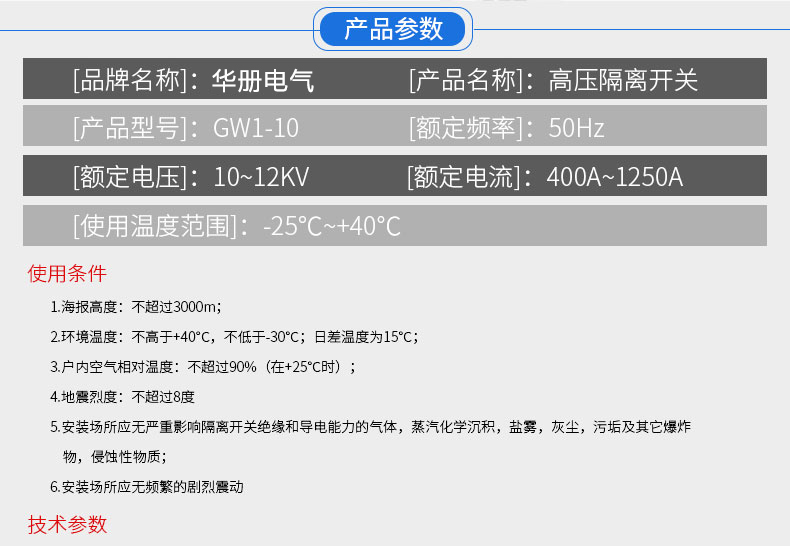 产品参数

[品牌名称]：华册电气 [产品名称]：高压隔离开关

[产品型号]：GW1-10 [额定频率]：50Hz

[额定电压]：10~12KV [额定电流]：400A~1250A

[使用温度范围]：-25°C~+40°C

使用条件

1.海报高度：不超过3000m；

2.环境温度：不高于+40°C，不低于-30°C；日差温度为15°C；

3.户内空气相对温度：不超过90%（在+25°C时）；

4.地震烈度：不超过8度

5.安装场所应无严重影响隔离开关绝缘和导电能力的气体，蒸汽化学沉积，盐雾，灰尘，污垢及其它爆炸物，侵蚀性物质；

6.安装场所应无频繁的剧烈震动

技术参数