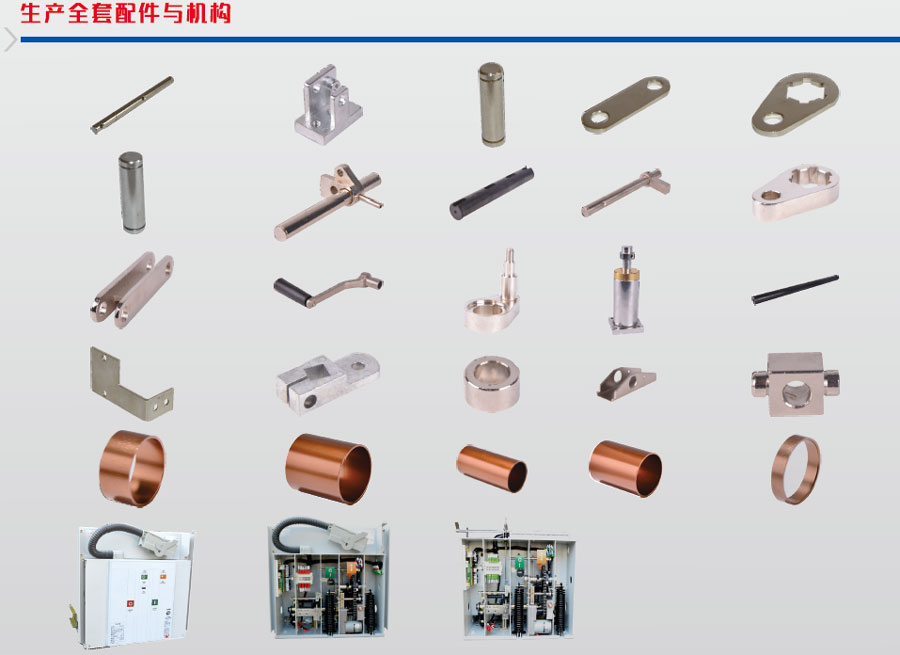 生产全套配件与机构