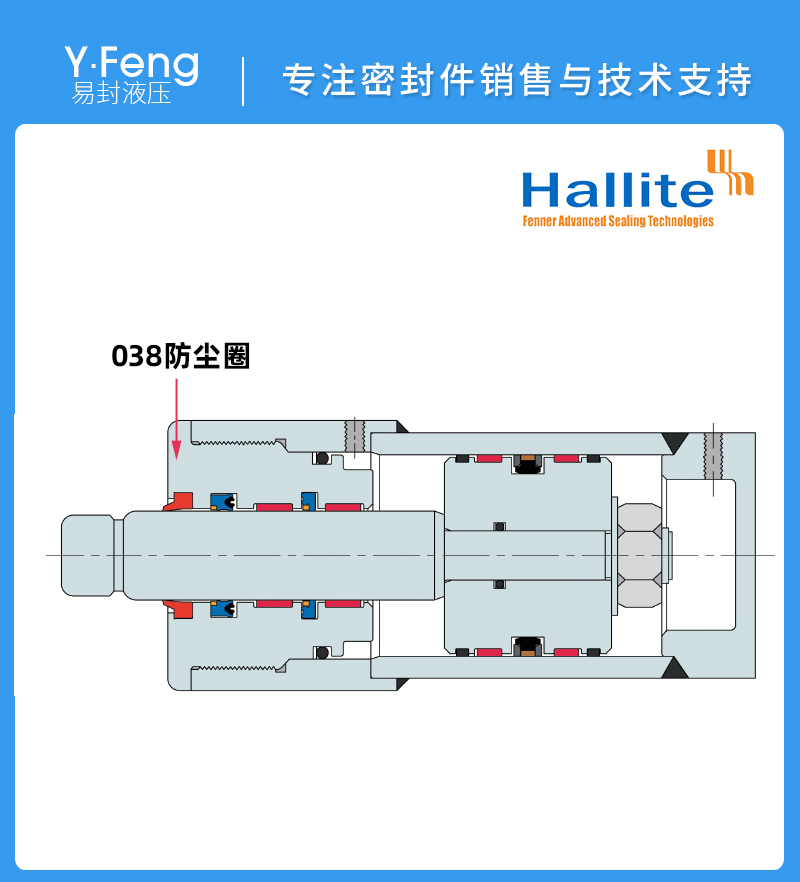 Y·Feng
易封液压

专注密封件销售与技术支持

Hallite
Fenner Advanced Sealing Technologies

038防尘圈