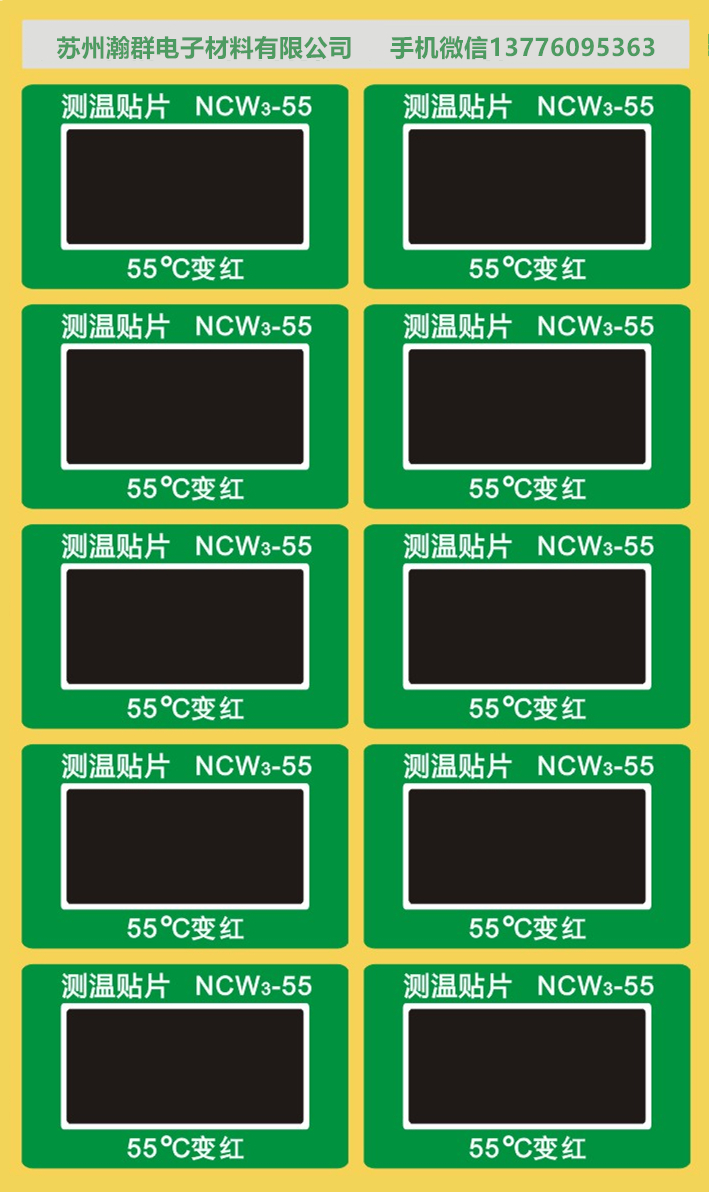 苏州瀚群电子材料有限公司 手机微信13776095363

测温贴片 NCW3-55

55°C变红

测温贴片 NCW3-55

55°C变红

测温贴片 NCW3-55

55°C变红

测温贴片 NCW3-55

55°C变红

测温贴片 NCW3-55

55°C变红

测温贴片 NCW3-55

55°C变红

测温贴片 NCW3-55

55°C变红

测温贴片 NCW3-55

55°C变红

测温贴片 NCW3-55

55°C变红

测温贴片 NCW3-55

55°C变红